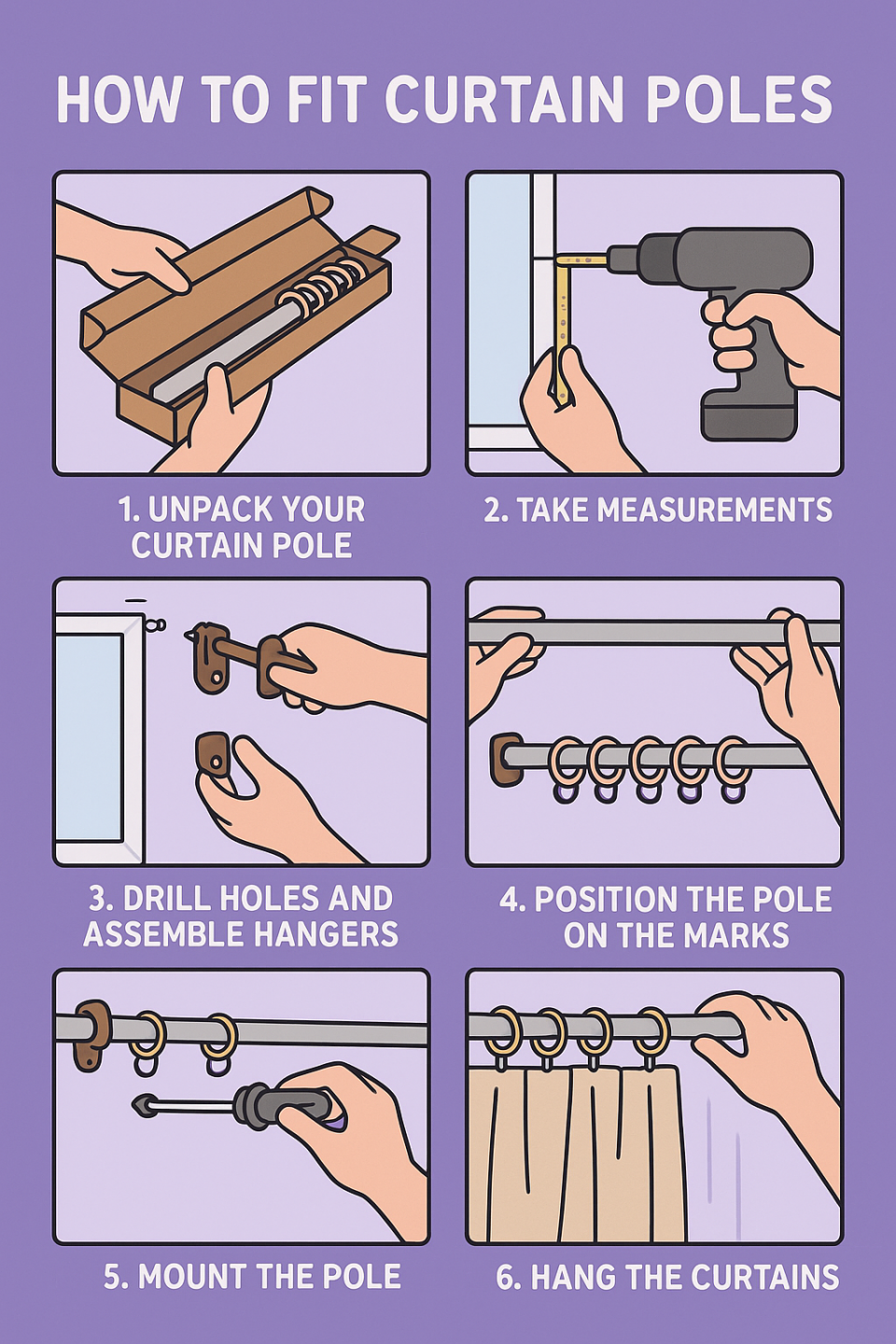 HOW TO FIT CURTAIN POLES

1. UNPACK YOUR CURTAIN POLE

2. TAKE MEASUREMENTS

3. DRILL HOLES AND ASSEMBLE HANGERS

4. POSITION THE POLE ON THE MARKS

5. MOUNT THE POLE

6. HANG THE CURTAINS