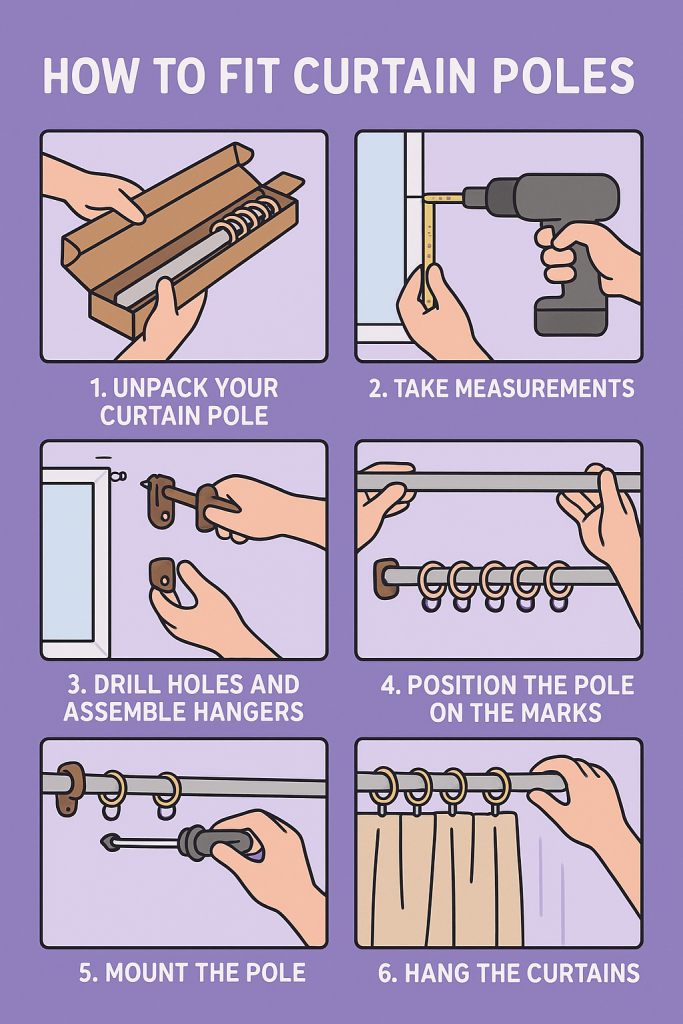 HOW TO FIT CURTAIN POLES

1. UNPACK YOUR CURTAIN POLE

2. TAKE MEASUREMENTS

3. DRILL HOLES AND ASSEMBLE HANGERS

4. POSITION THE POLE ON THE MARKS

5. MOUNT THE POLE

6. HANG THE CURTAINS